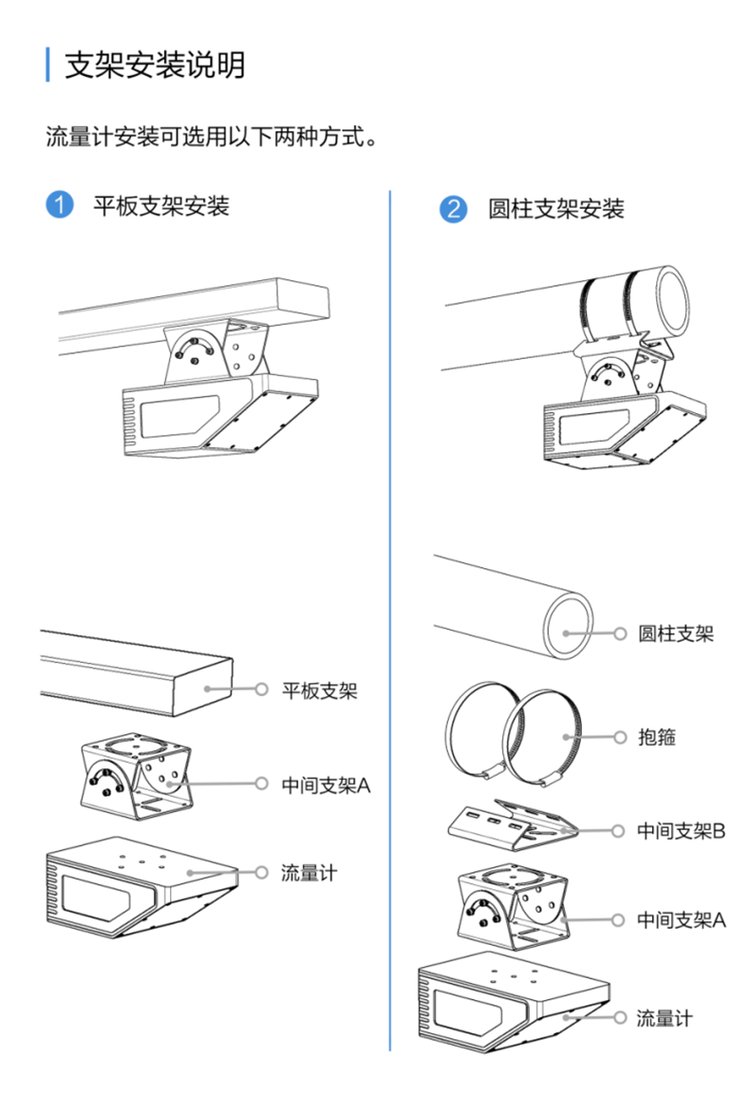 支架安装说明

流量计安装可选用以下两种方式。

1 平板支架安装

平板支架

中间支架A

流量计

2 圆柱支架安装

圆柱支架

抱箍

中间支架B

中间支架A

流量计